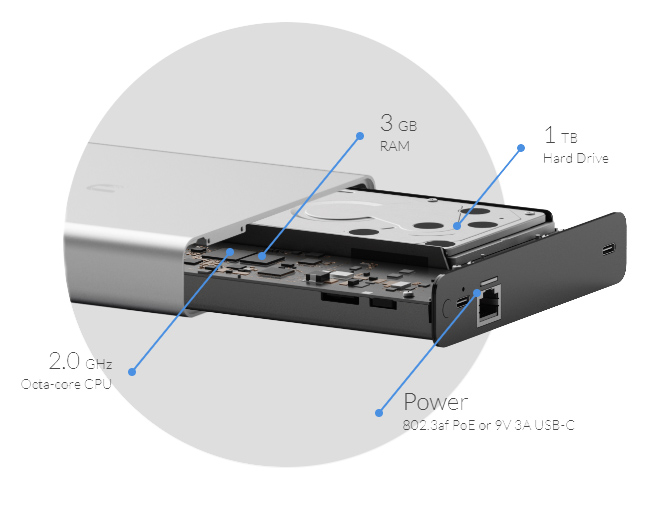 3 GB
RAM

1 TB
Hard Drive

2.0 GHz
Octa-core CPU

Power
802.3af PoE or 9V 3A USB-C