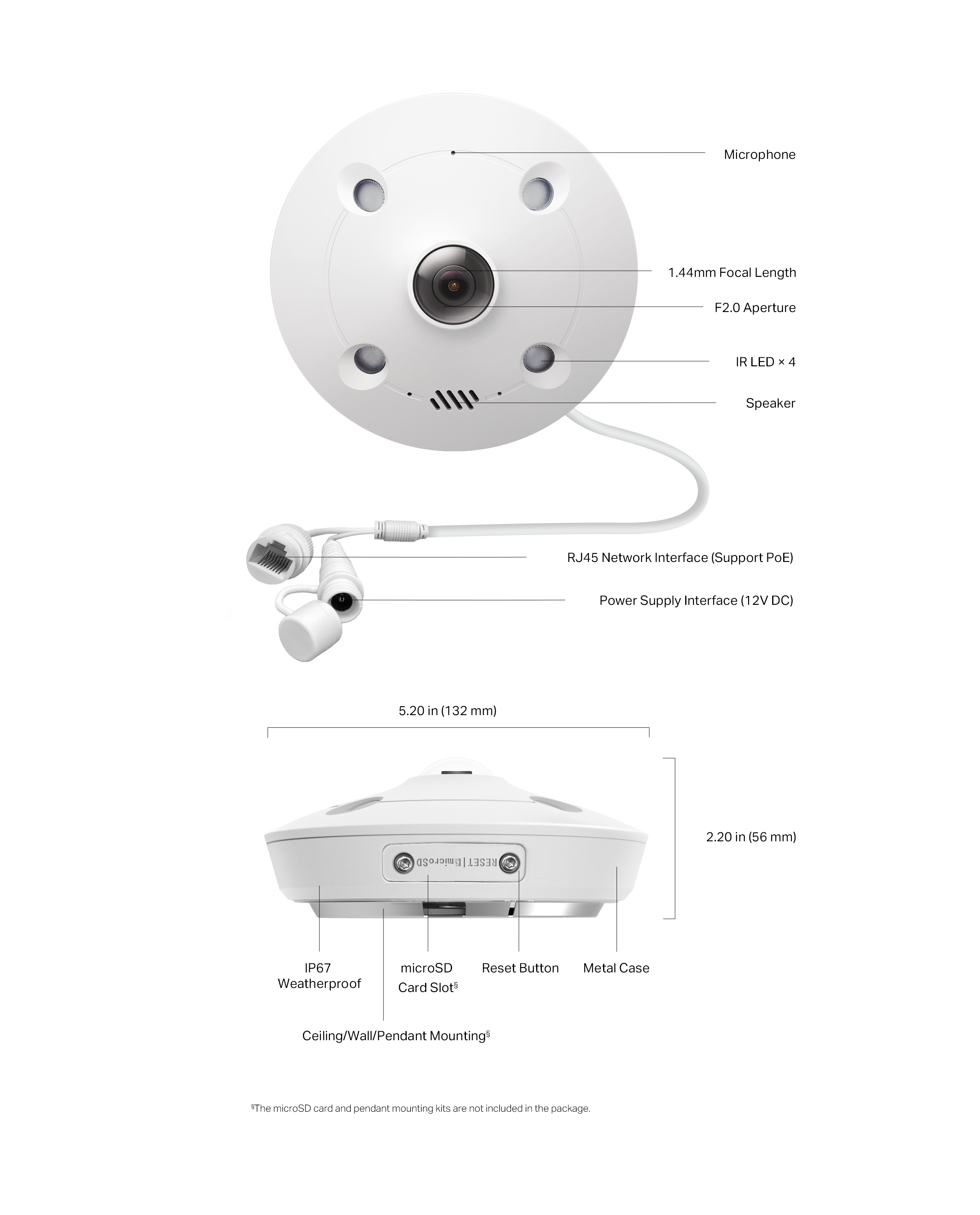 Microphone

1.44mm Focal Length

F2.0 Aperture

IR LED × 4

Speaker

RJ45 Network Interface (Support PoE)

Power Supply Interface (12V DC)

5.20 in (132 mm)

2.20 in (56 mm)

RESET | microSD

IP67 Weatherproof

microSD Card Slot§

Reset Button

Metal Case

Ceiling/Wall/Pendant Mounting§

§The microSD card and pendant mounting kits are not included in the package.